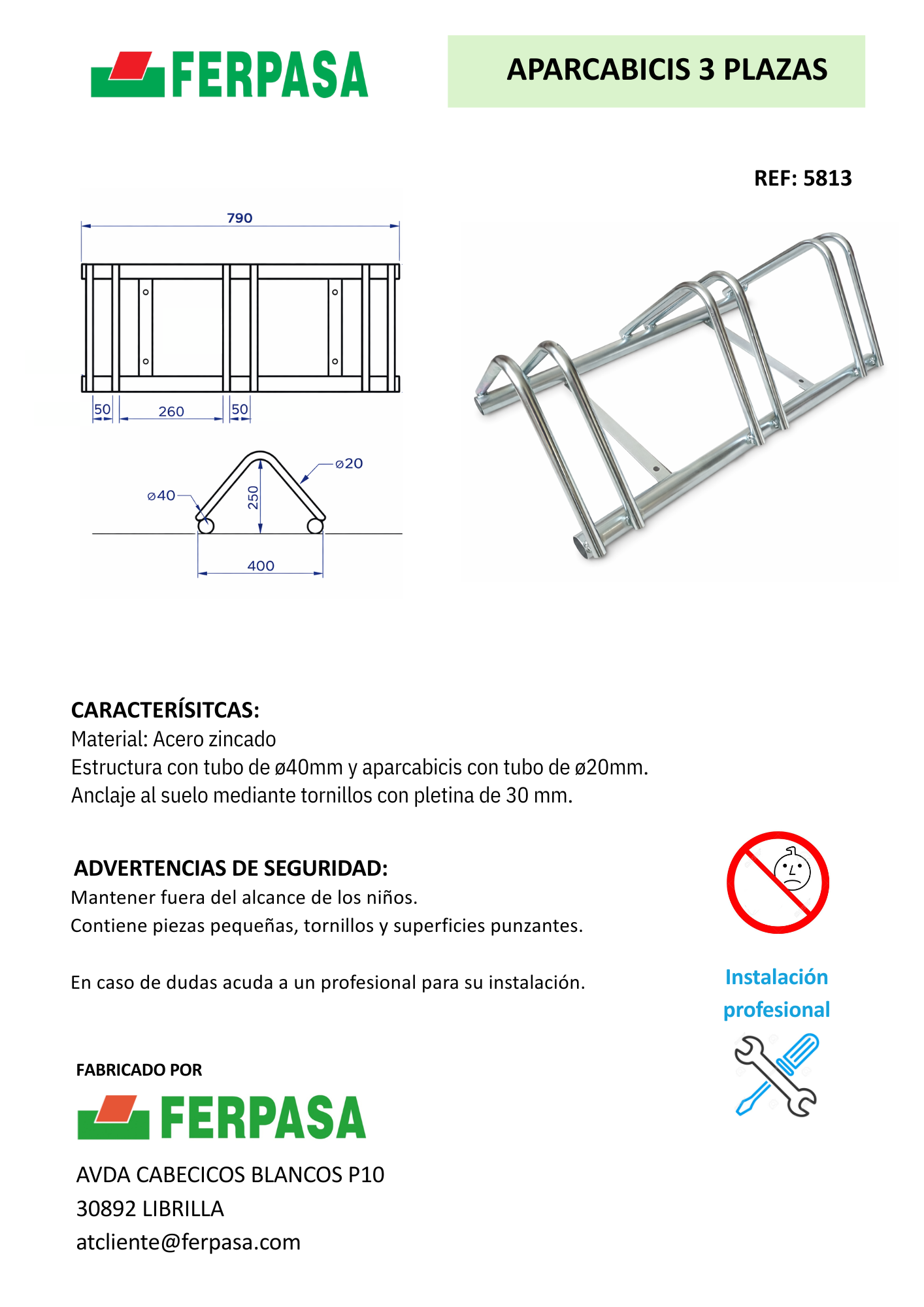 FERPASA

APARCABICIS 3 PLAZAS

REF: 5813

790

50

260

50

ø20

ø40

250

400

CARACTERÍSITCAS:
Material: Acero zincado
Estructura con tubo de ø40mm y aparcabicis con tubo de ø20mm.
Anclaje al suelo mediante tornillos con pletina de 30 mm.

ADVERTENCIAS DE SEGURIDAD:
Mantener fuera del alcance de los niños.
Contiene piezas pequeñas, tornillos y superficies punzantes.

En caso de dudas acuda a un profesional para su instalación.

Instalación profesional

FABRICADO POR

FERPASA

AVDA CABECICOS BLANCOS P10
30892 LIBRILLA
atcliente@ferpasa.com