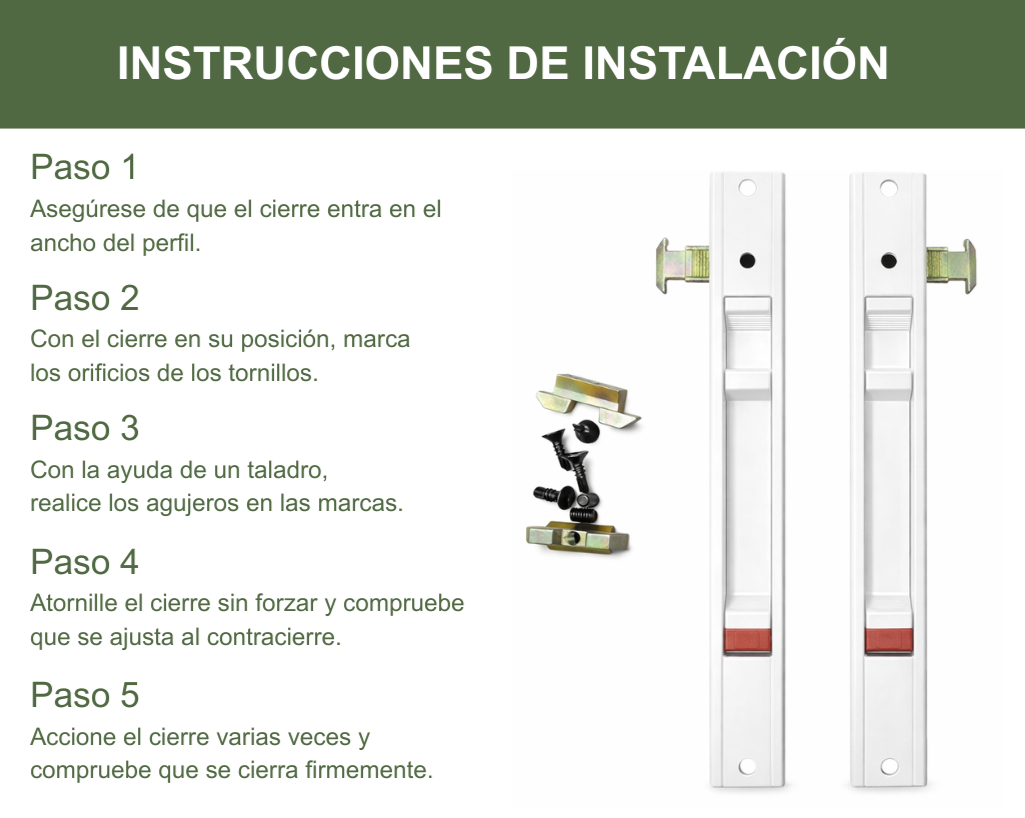 INSTRUCCIONES DE INSTALACIÓN

Paso 1
Asegúrese de que el cierre entra en el ancho del perfil.

Paso 2
Con el cierre en su posición, marca los orificios de los tornillos.

Paso 3
Con la ayuda de un taladro, realice los agujeros en las marcas.

Paso 4
Atornille el cierre sin forzar y compruebe que se ajusta al contracierre.

Paso 5
Accione el cierre varias veces y compruebe que se cierra firmemente.