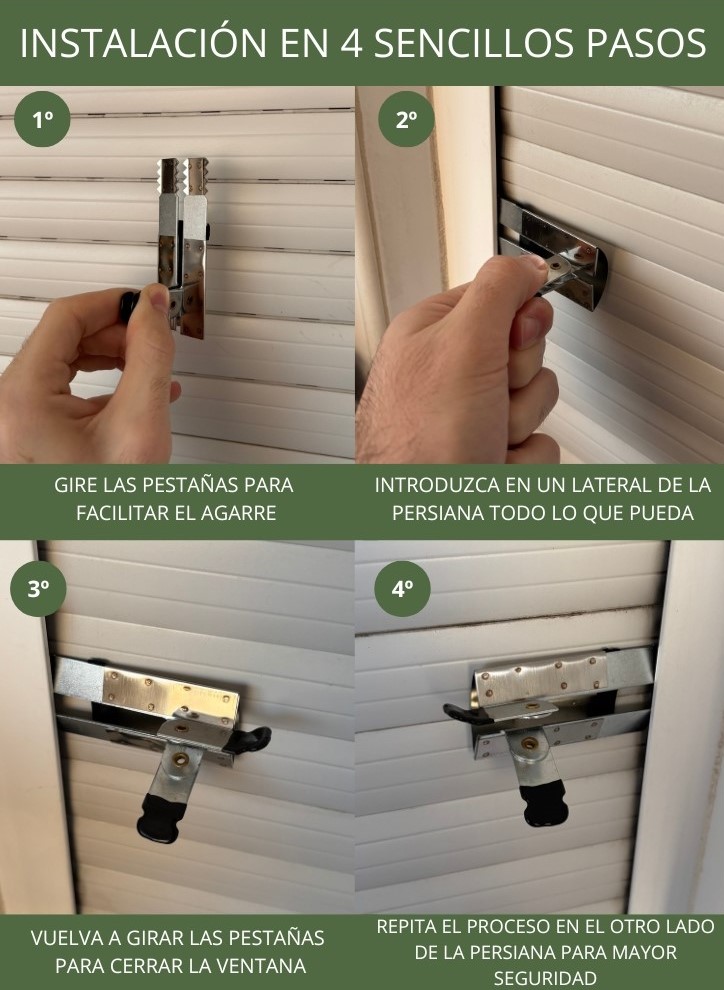 INSTALACIÓN EN 4 SENCILLOS PASOS

1º

GIRE LAS PESTAÑAS PARA FACILITAR EL AGARRE

2º

INTRODUZCA EN UN LATERAL DE LA PERSIANA TODO LO QUE PUEDA

3º

VUELVA A GIRAR LAS PESTAÑAS PARA CERRAR LA VENTANA

4º

REPITA EL PROCESO EN EL OTRO LADO DE LA PERSIANA PARA MAYOR SEGURIDAD